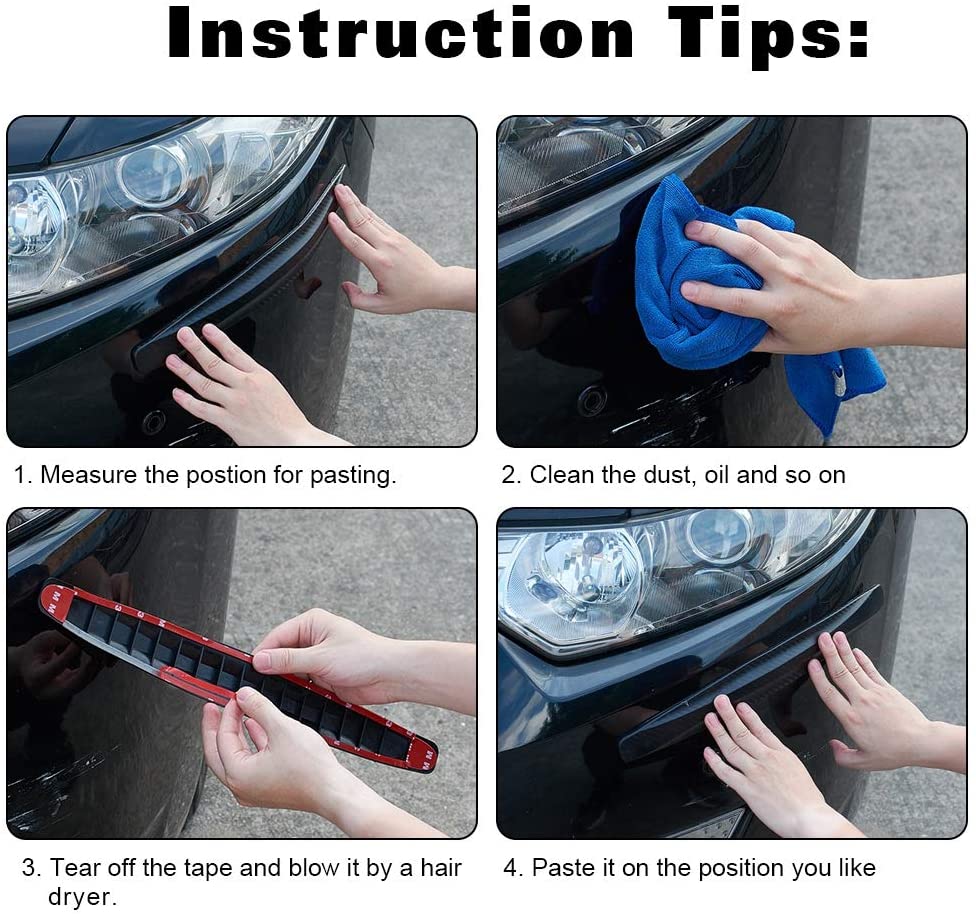 Instruction Tips:

1. Measure the postion for pasting.

2. Clean the dust, oil and so on

3. Tear off the tape and blow it by a hair dryer.

4. Paste it on the position you like