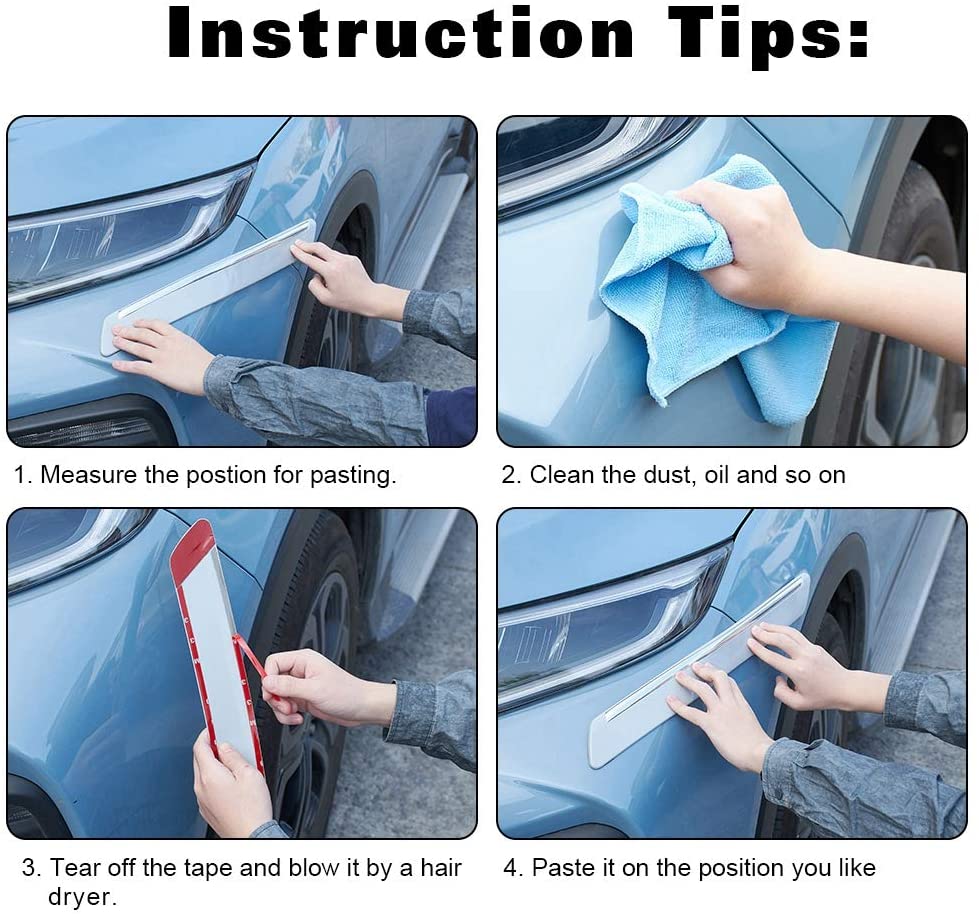 Instruction Tips:

1. Measure the postion for pasting.

2. Clean the dust, oil and so on

3. Tear off the tape and blow it by a hair dryer.

4. Paste it on the position you like