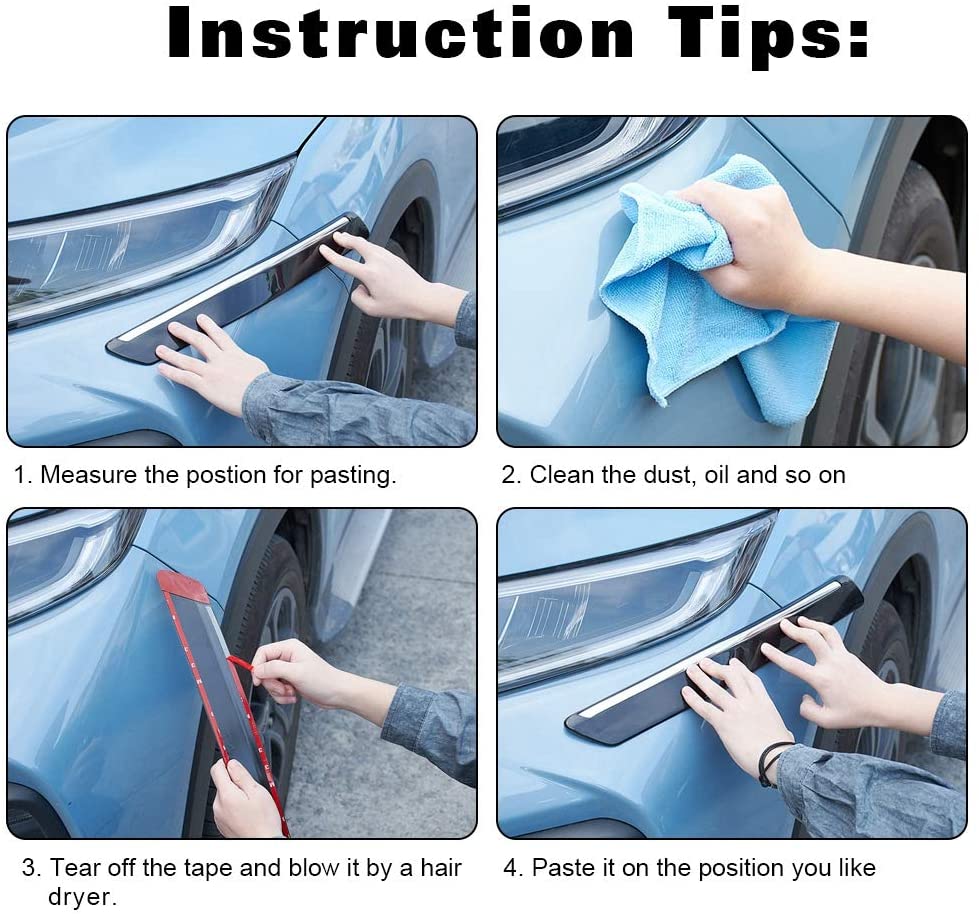 Instruction Tips:

1. Measure the postion for pasting.

2. Clean the dust, oil and so on

3. Tear off the tape and blow it by a hair dryer.

4. Paste it on the position you like