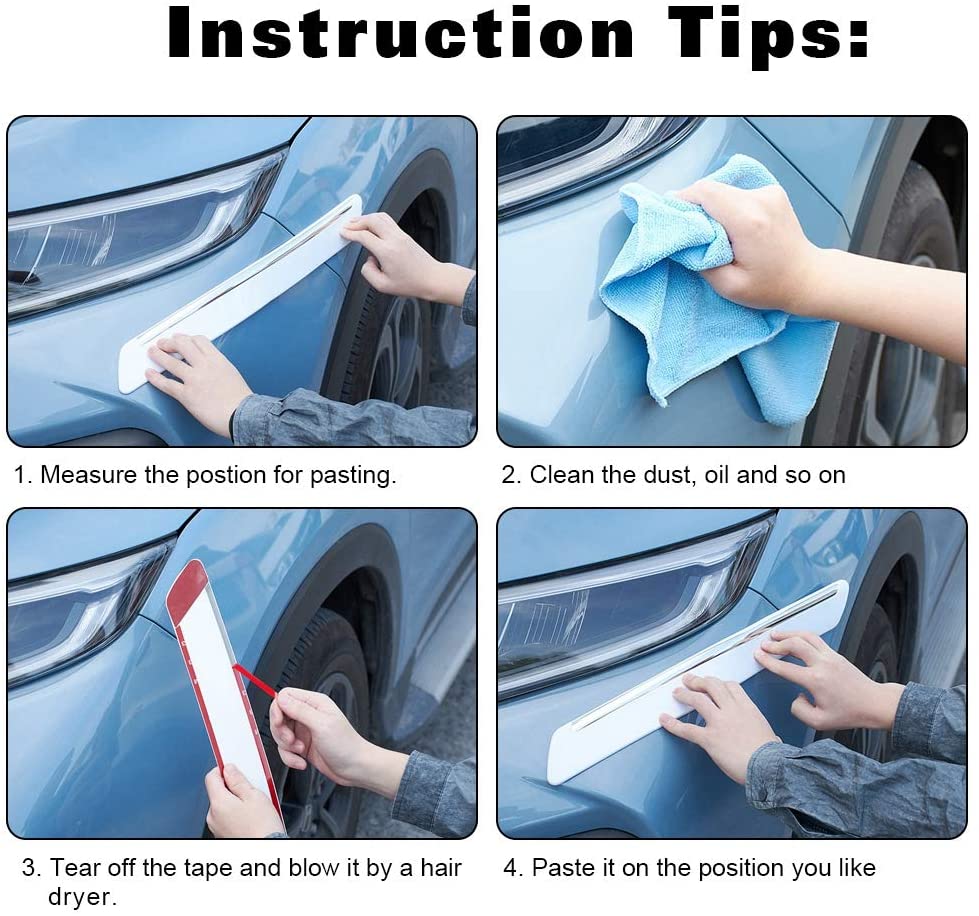 Instruction Tips:

1. Measure the postion for pasting.

2. Clean the dust, oil and so on

3. Tear off the tape and blow it by a hair dryer.

4. Paste it on the position you like