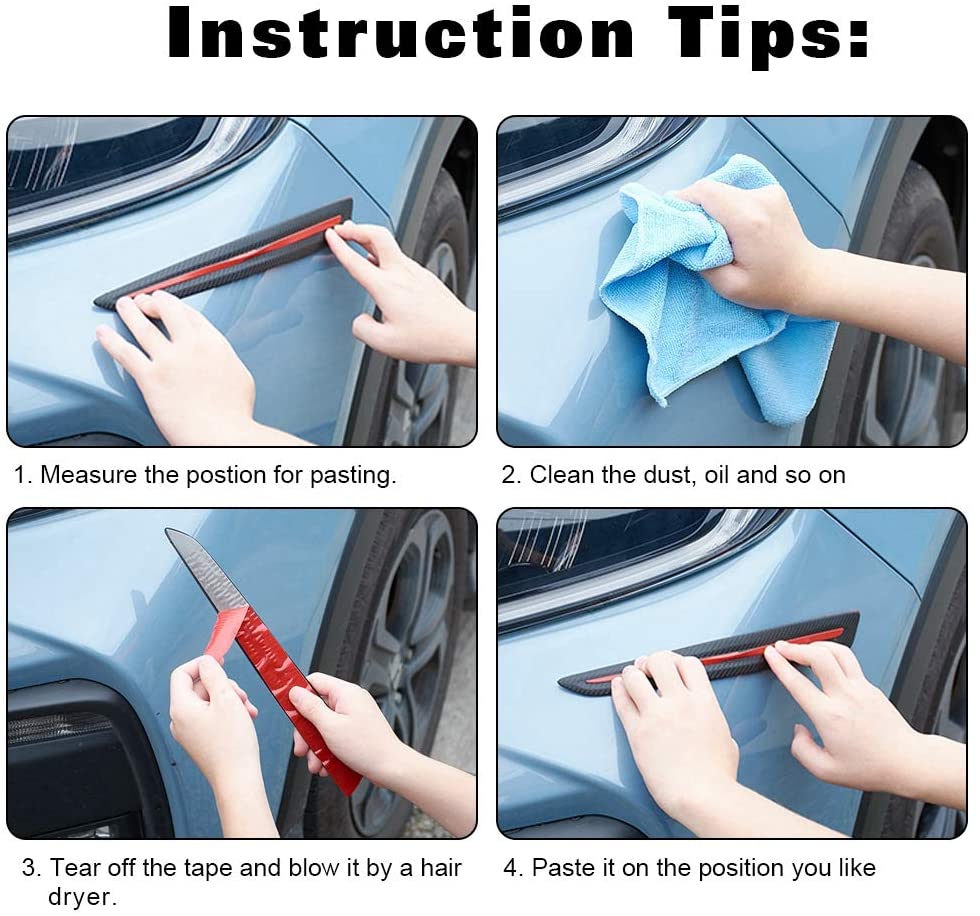 Instruction Tips:

1. Measure the postion for pasting.

2. Clean the dust, oil and so on

3. Tear off the tape and blow it by a hair dryer.

4. Paste it on the position you like