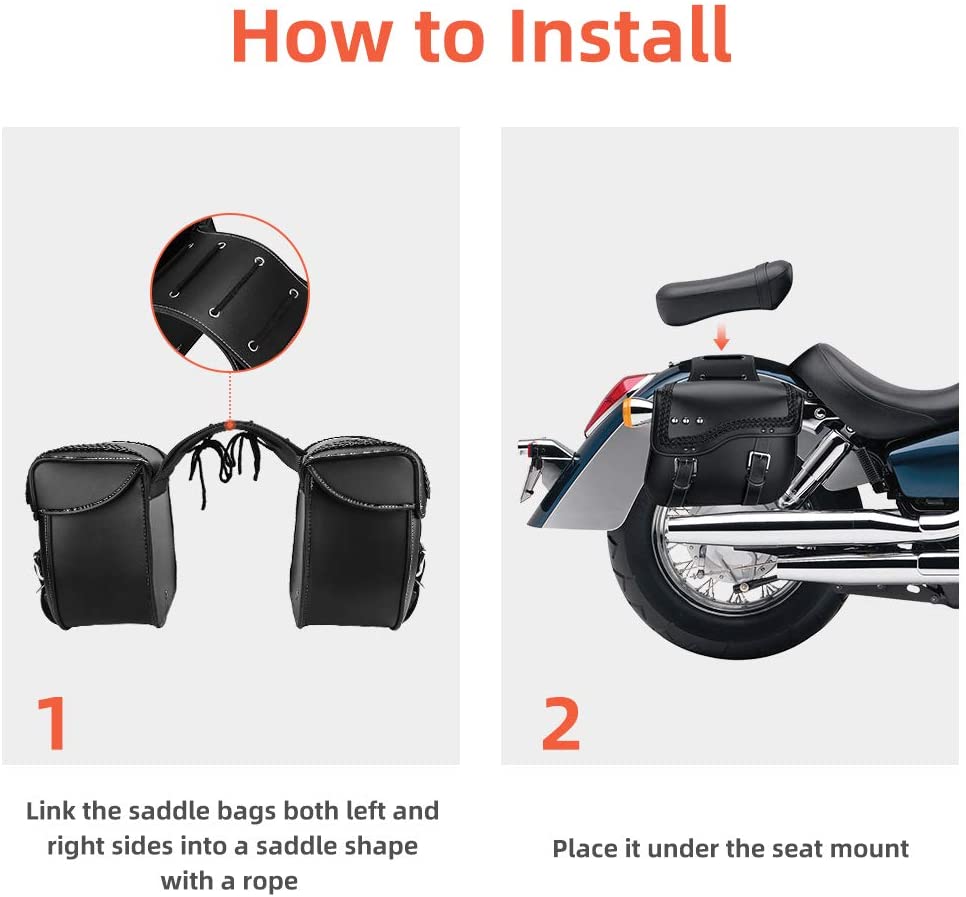 How to Install

1

Link the saddle bags both left and right sides into a saddle shape with a rope

2

Place it under the seat mount