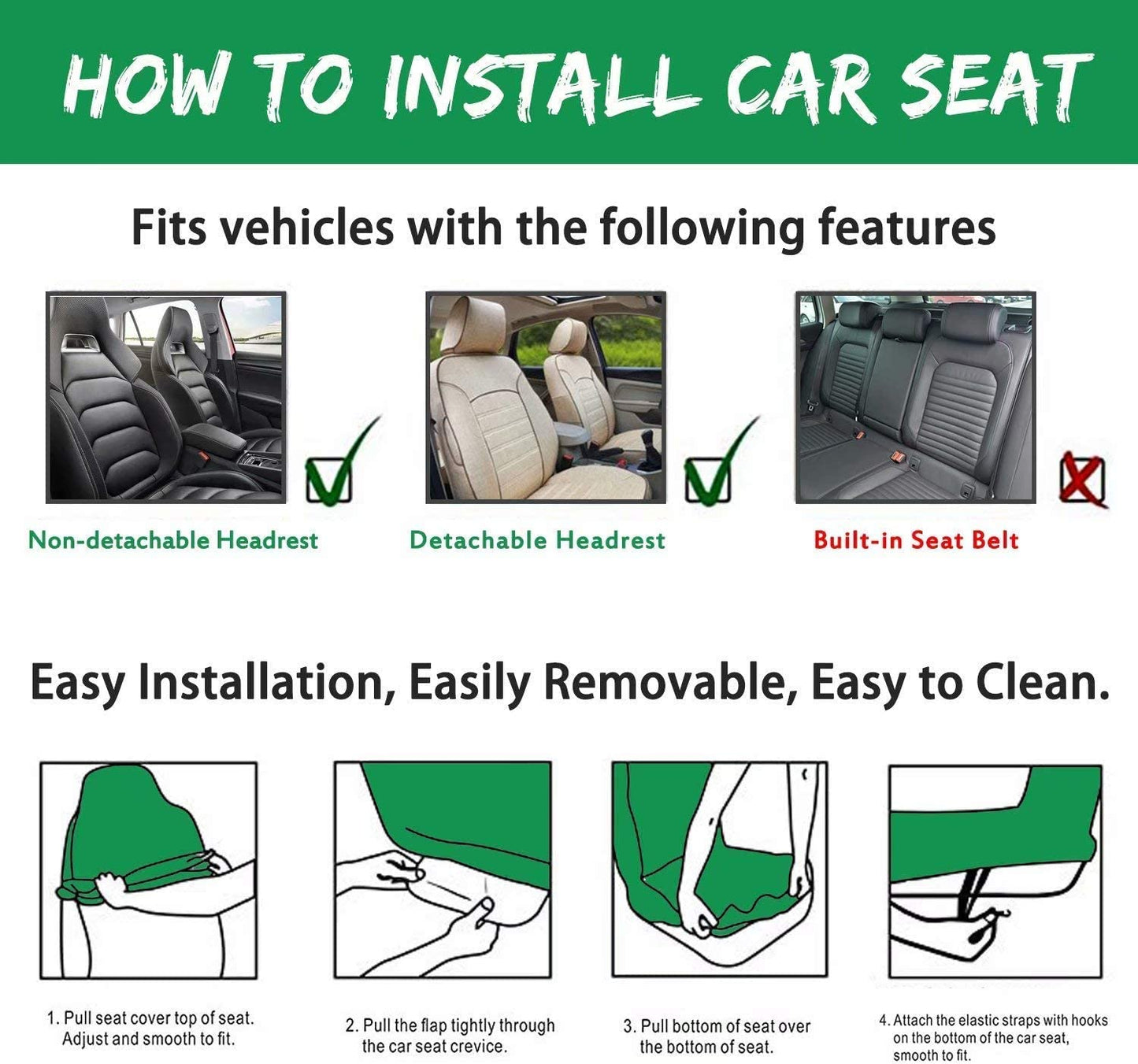 HOW TO INSTALL CAR SEAT

Fits vehicles with the following features

Non-detachable Headrest

Detachable Headrest

Built-in Seat Belt

Easy Installation, Easily Removable, Easy to Clean.

1. Pull seat cover top of seat. Adjust and smooth to fit.

2. Pull the flap tightly through the car seat crevice.

3. Pull bottom of seat over the bottom of seat.

4. Attach the elastic straps with hooks on the bottom of the car seat, smooth to fit.